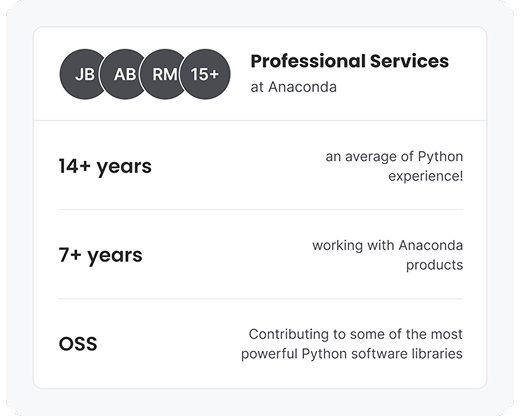 JB AB RM 15+

Professional Services
at Anaconda

14+ years

an average of Python experience!

7+ years

working with Anaconda products

OSS

Contributing to some of the most powerful Python software libraries